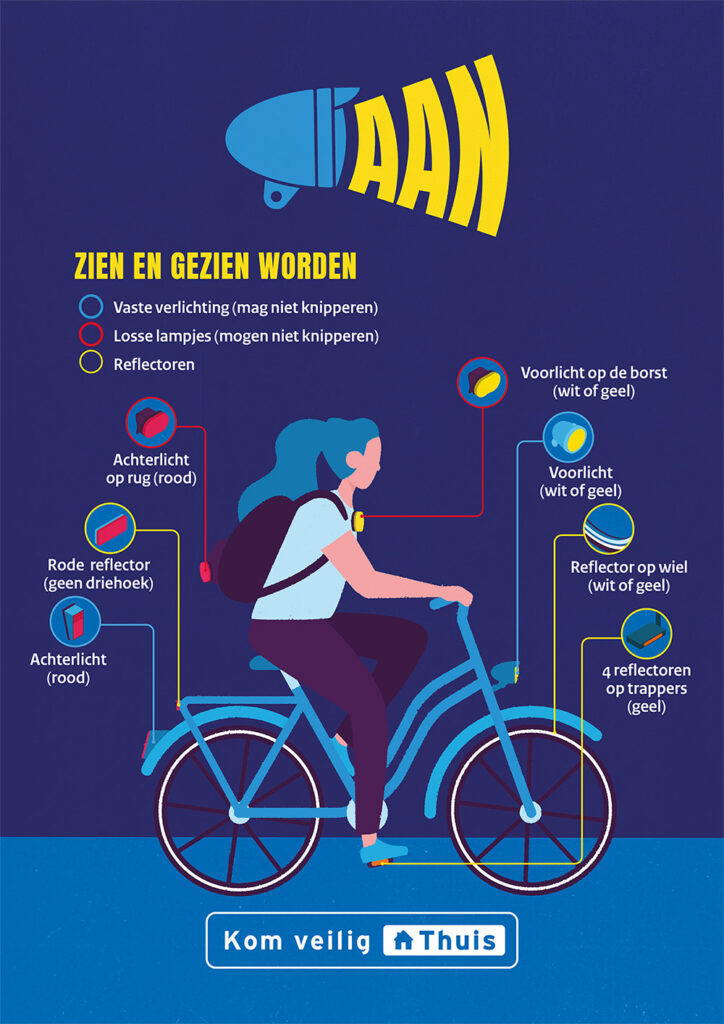 AAN

ZIEN EN GEZIEN WORDEN

Vaste verlichting (mag niet knipperen)
Losse lampjes (mogen niet knipperen)
Reflectoren

Achterlicht op rug (rood)

Rode reflector (geen driehoek)

Achterlicht (rood)

Voorlicht op de borst (wit of geel)

Voorlicht (wit of geel)

Reflector op wiel (wit of geel)

4 reflectoren op trappers (geel)

Kom veilig Thuis